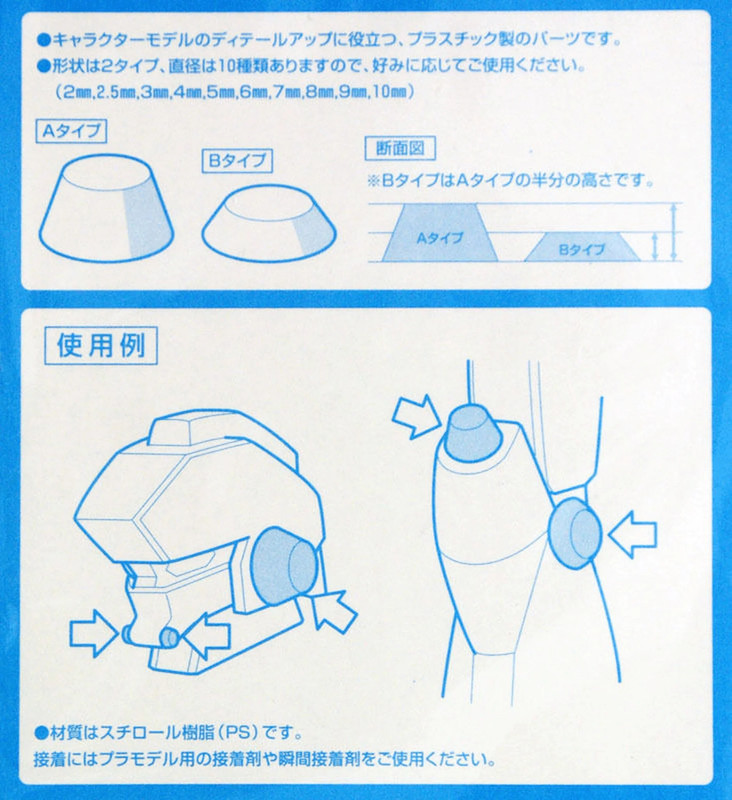 ●キャラクターモデルのディテールアップに役立つ、プラスチック製のパーツです。
●形状は2タイプ、直径は10種類ありますので、好みに応じてご使用ください。
（2㎜,2.5㎜,3㎜,4㎜,5㎜,6㎜,7㎜,8㎜,9㎜,10㎜）

Aタイプ

Bタイプ

断面図
※BタイプはAタイプの半分の高さです。

Aタイプ
Bタイプ

使用例

●材質はスチロール樹脂（PS）です。
接着にはプラモデル用の接着剤や瞬間接着剤をご使用ください。